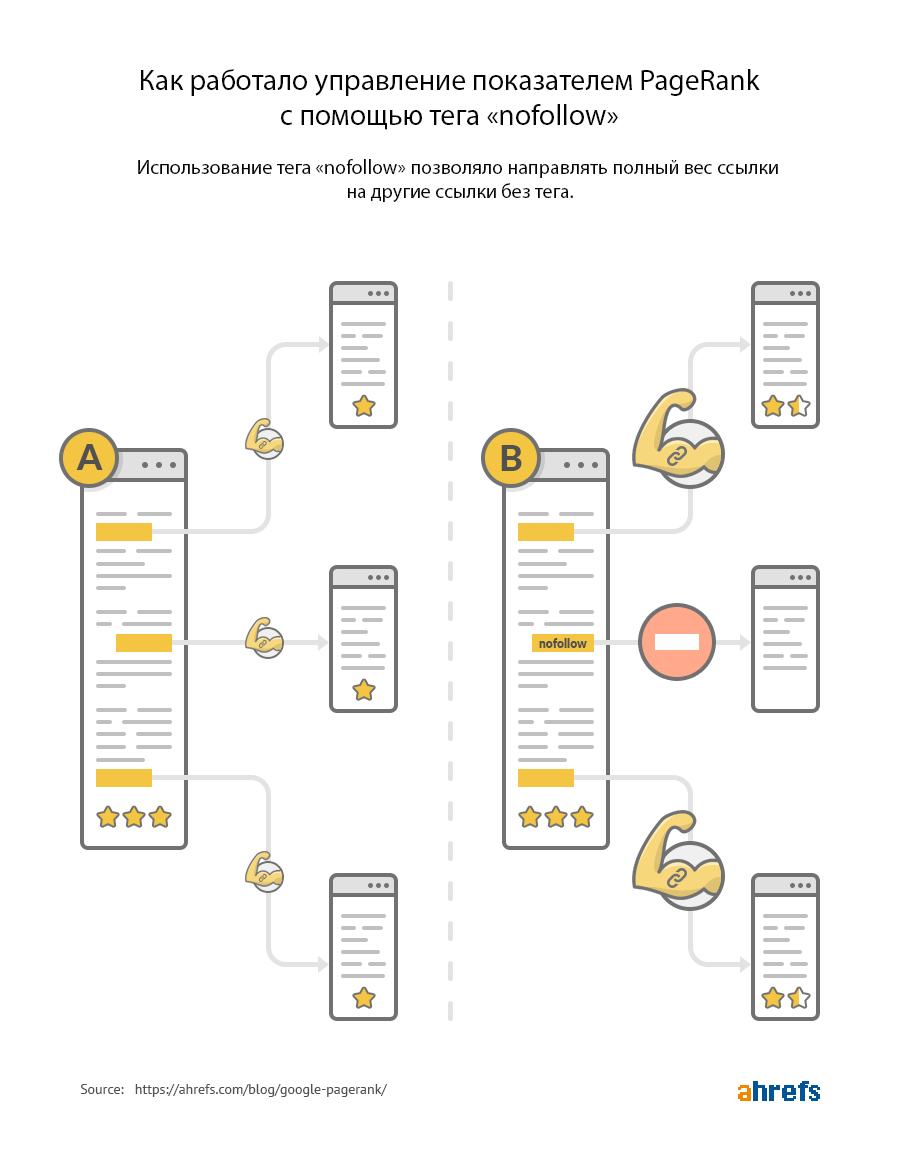 Как работало управление показателем PageRank с помощью тега «nofollow»

Использование тега «nofollow» позволяло направлять полный вес ссылки на другие ссылки без тега.

A

B

nofollow

Source: https://ahrefs.com/blog/google-pagerank/

ahrefs