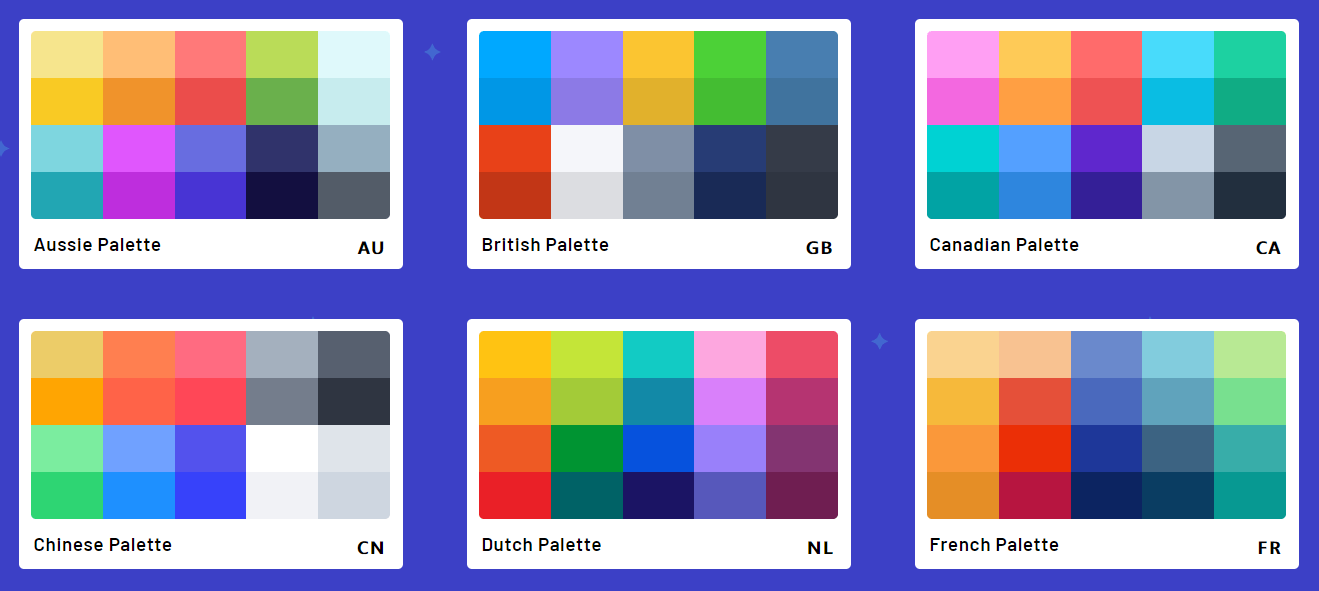 Aussie Palette AU

British Palette GB

Canadian Palette CA

Chinese Palette CN

Dutch Palette NL

French Palette FR